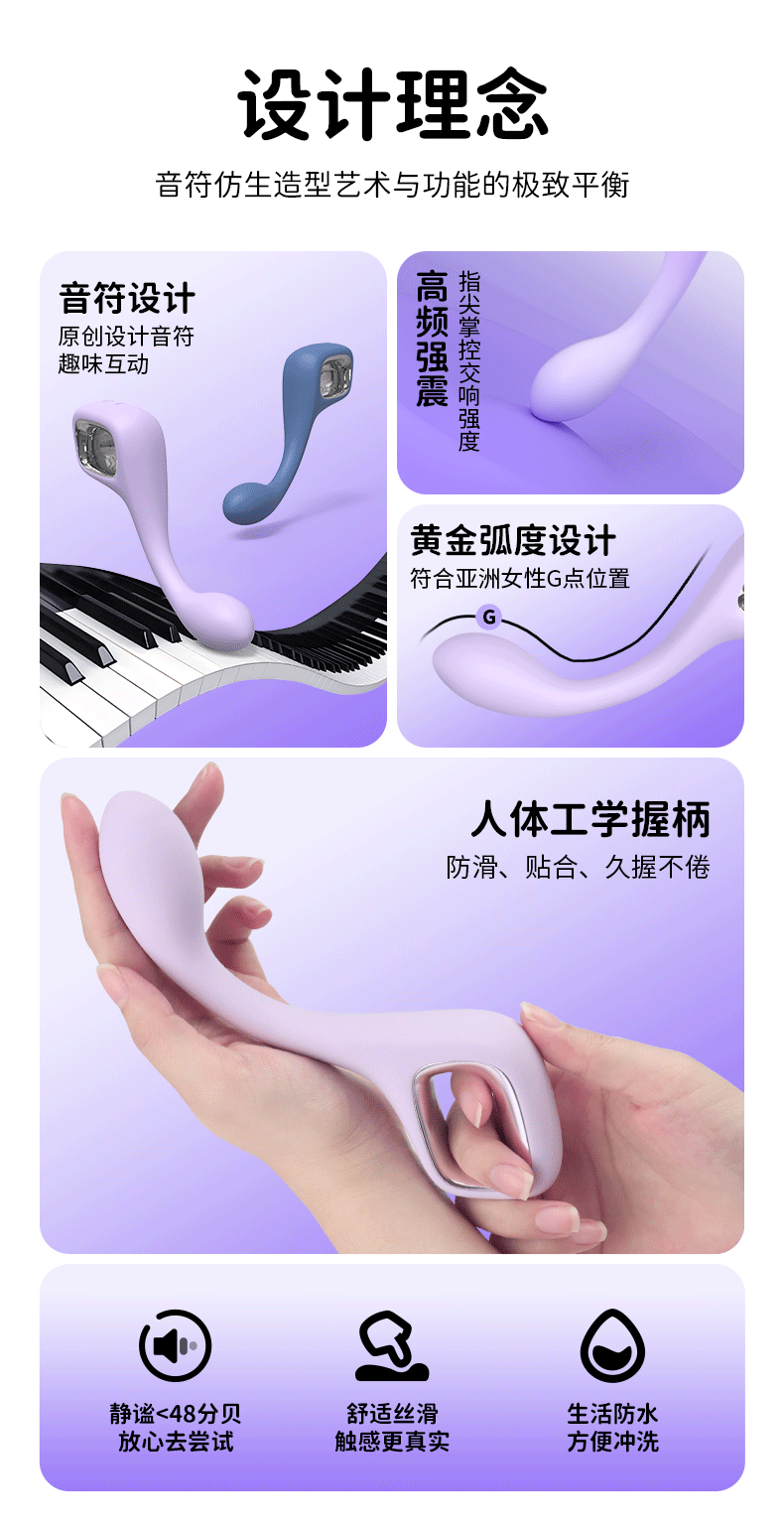 设计理念

音符仿生造型艺术与功能的极致平衡

音符设计
原创设计音符
趣味互动

高频强震
指尖掌控交响强度

黄金弧度设计
符合亚洲女性G点位置

G

人体工学握柄
防滑、贴合、久握不倦

静谧<48分贝
放心去尝试

舒适丝滑
触感更真实

生活防水
方便冲洗